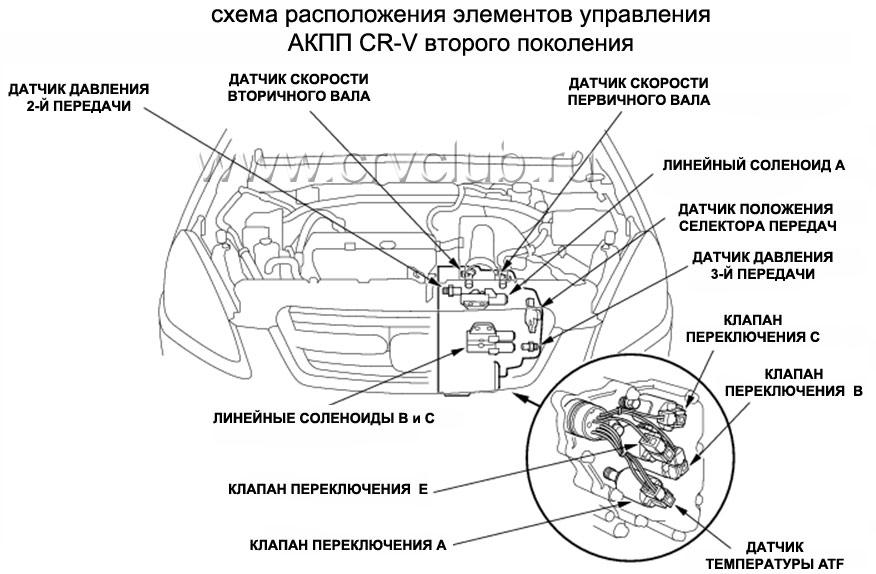 схема расположения элементов управления
АКПП CR-V второго поколения

ДАТЧИК ДАВЛЕНИЯ 2-Й ПЕРЕДАЧИ

ДАТЧИК СКОРОСТИ ВТОРИЧНОГО ВАЛА

ДАТЧИК СКОРОСТИ ПЕРВИЧНОГО ВАЛА

www.crvclub.ru

ЛИНЕЙНЫЙ СОЛЕНОИД А

ДАТЧИК ПОЛОЖЕНИЯ СЕЛЕКТОРА ПЕРЕДАЧ

ДАТЧИК ДАВЛЕНИЯ 3-Й ПЕРЕДАЧИ

КЛАПАН ПЕРЕКЛЮЧЕНИЯ С

КЛАПАН ПЕРЕКЛЮЧЕНИЯ В

ЛИНЕЙНЫЕ СОЛЕНОИДЫ В и С

КЛАПАН ПЕРЕКЛЮЧЕНИЯ Е

КЛАПАН ПЕРЕКЛЮЧЕНИЯ А

ДАТЧИК ТЕМПЕРАТУРЫ ATF