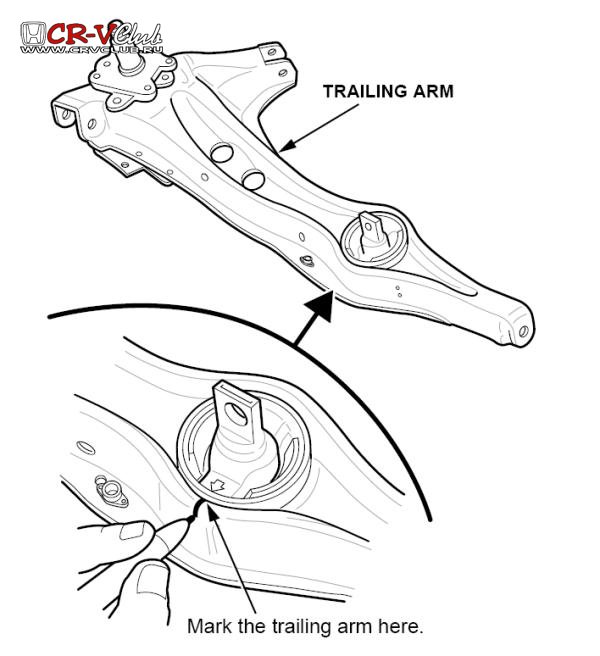 CR-V Club
WWW.CRVCLUB.RU

TRAILING ARM

Mark the trailing arm here.