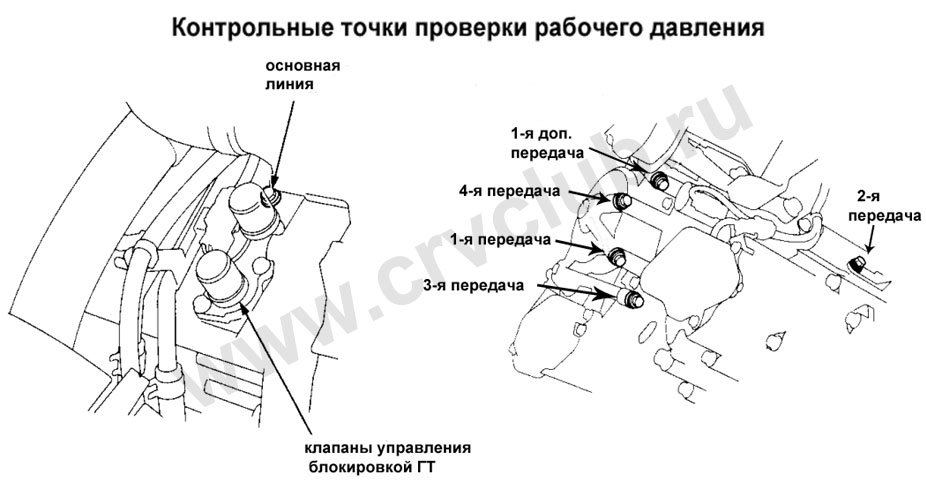 Контрольные точки проверки рабочего давления

основная линия

клапаны управления блокировкой ГТ

1-я доп. передача

4-я передача

1-я передача

3-я передача

2-я передача

www.crvclub.ru