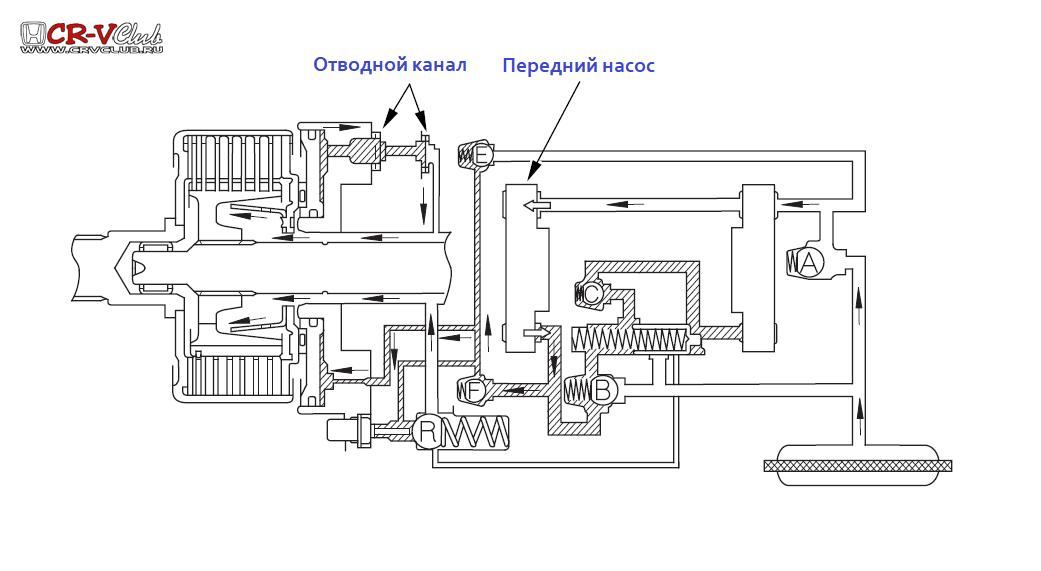 CR-V Club
WWW.CRVCLUB.RU

Отводной канал

Передний насос

E
A
C
F
B
R